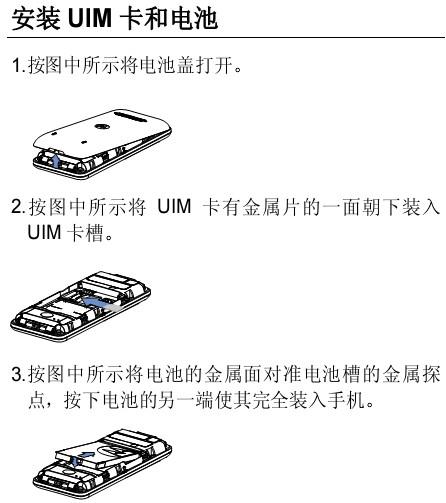 安装 UIM 卡和电池

1.按图中所示将电池盖打开。

2.按图中所示将 UIM 卡有金属片的一面朝下装入 UIM 卡槽。

3.按图中所示将电池的金属面对准电池槽的金属探点，按下电池的另一端使其完全装入手机。